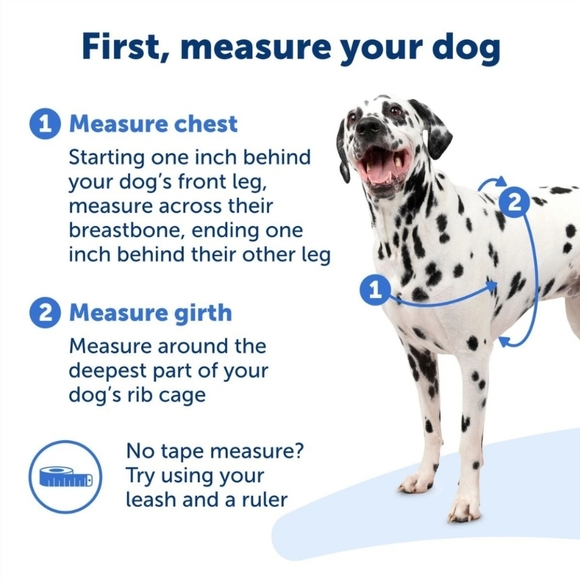 First, measure your dog

1 Measure chest

Starting one inch behind your dog's front leg, measure across their breastbone, ending one inch behind their other leg

2 Measure girth

Measure around the deepest part of your dog's rib cage

No tape measure? Try using your leash and a ruler

2

1